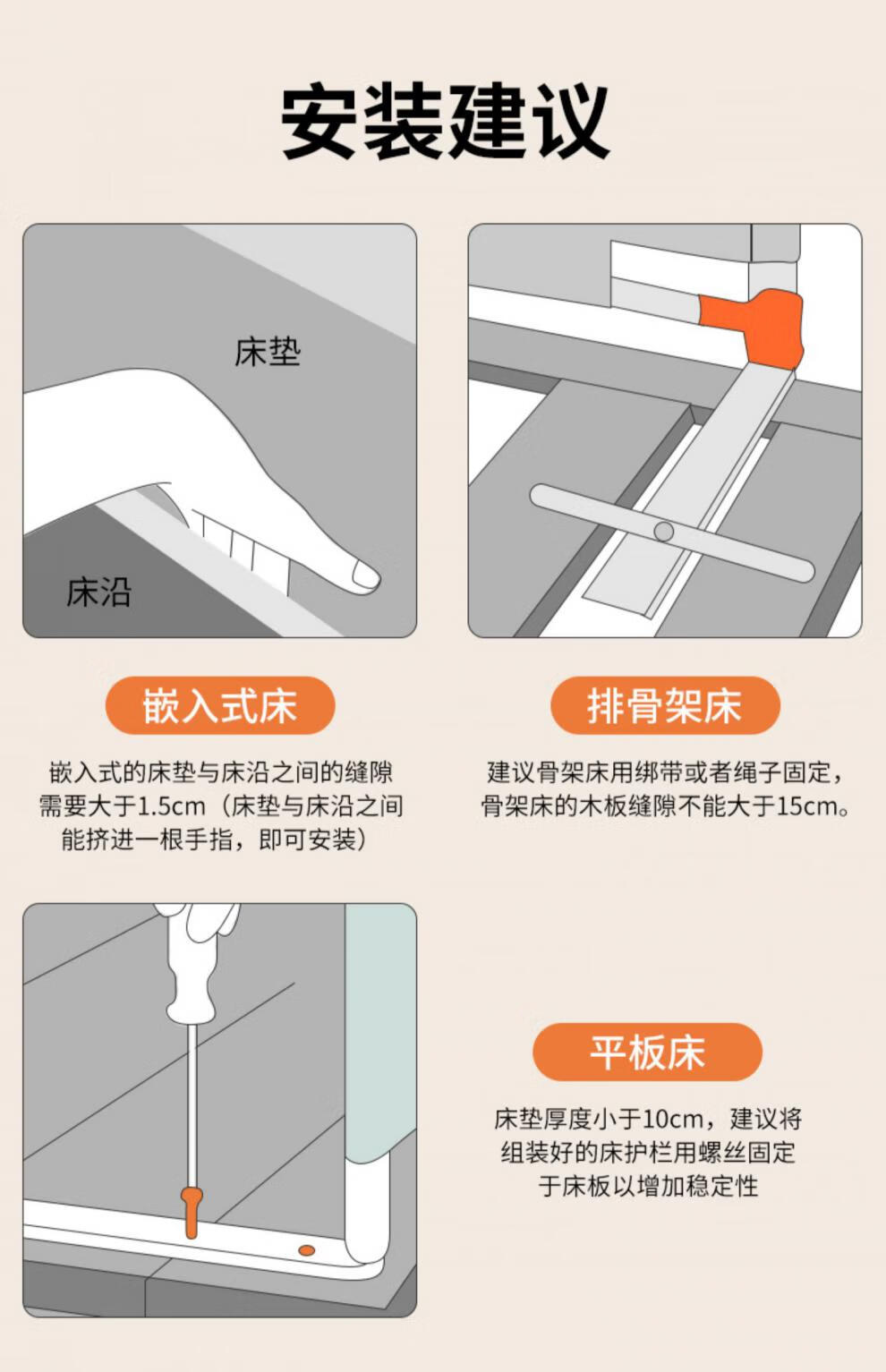 安装建议

床垫

床沿

嵌入式床

嵌入式的床垫与床沿之间的缝隙需要大于1.5cm（床垫与床沿之间能挤进一根手指，即可安装）

排骨架床

建议骨架床用绑带或者绳子固定，骨架床的木板缝隙不能大于15cm。

平板床

床垫厚度小于10cm，建议将组装好的床护栏用螺丝固定于床板以增加稳定性