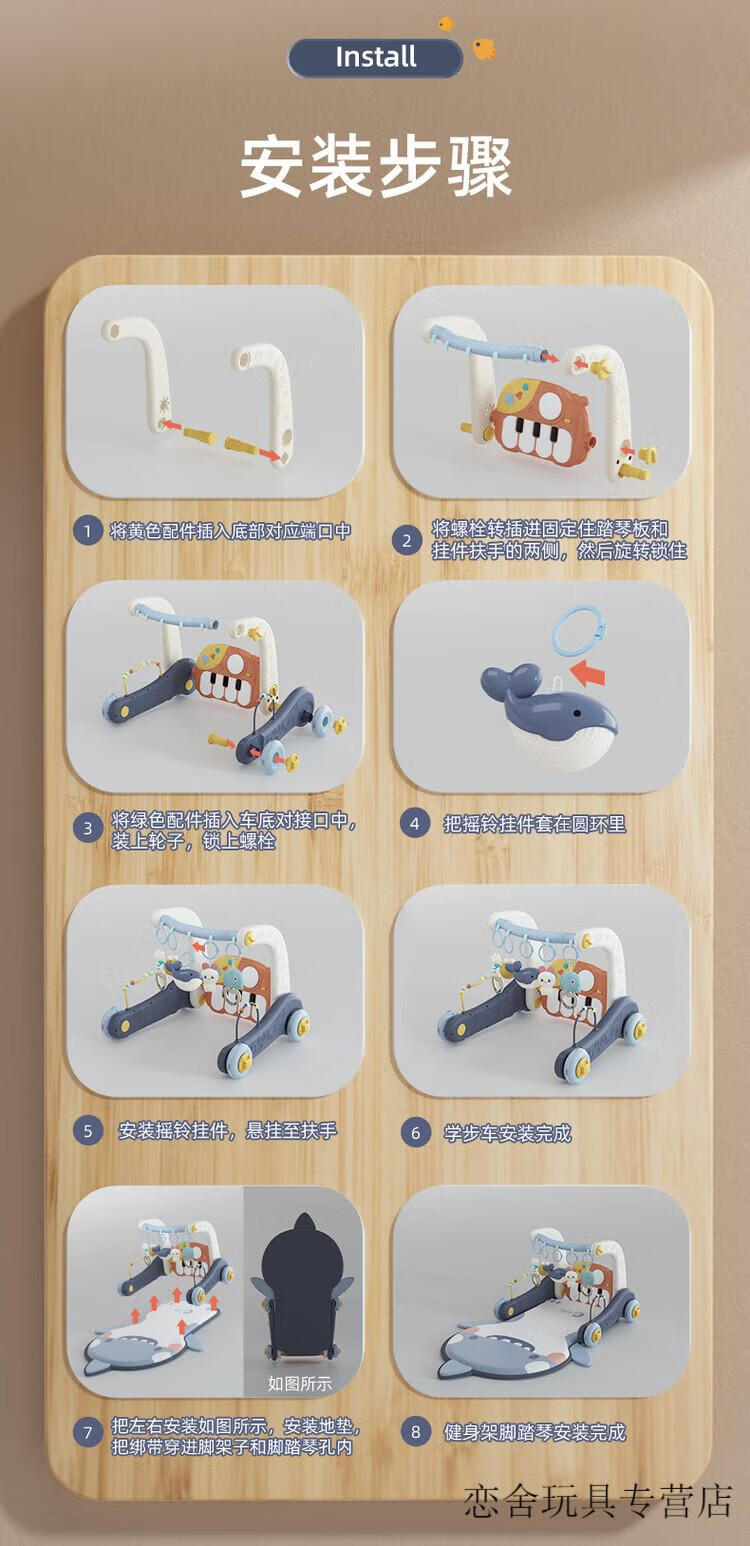 Install

安装步骤

1 将黄色配件插入底部对应端口中

2 将螺栓转插进固定住踏琴板和挂件扶手的两侧，然后旋转锁住

3 将绿色配件插入车底对接口中，装上轮子，锁上螺栓

4 把摇铃挂件套在圆环里

5 安装摇铃挂件，悬挂至扶手

6 学步车安装完成

如图所示

7 把左右安装如图所示，安装地垫，把绑带穿进脚架子和脚踏琴孔内

8 健身架脚踏琴安装完成

恋舍玩具专营店