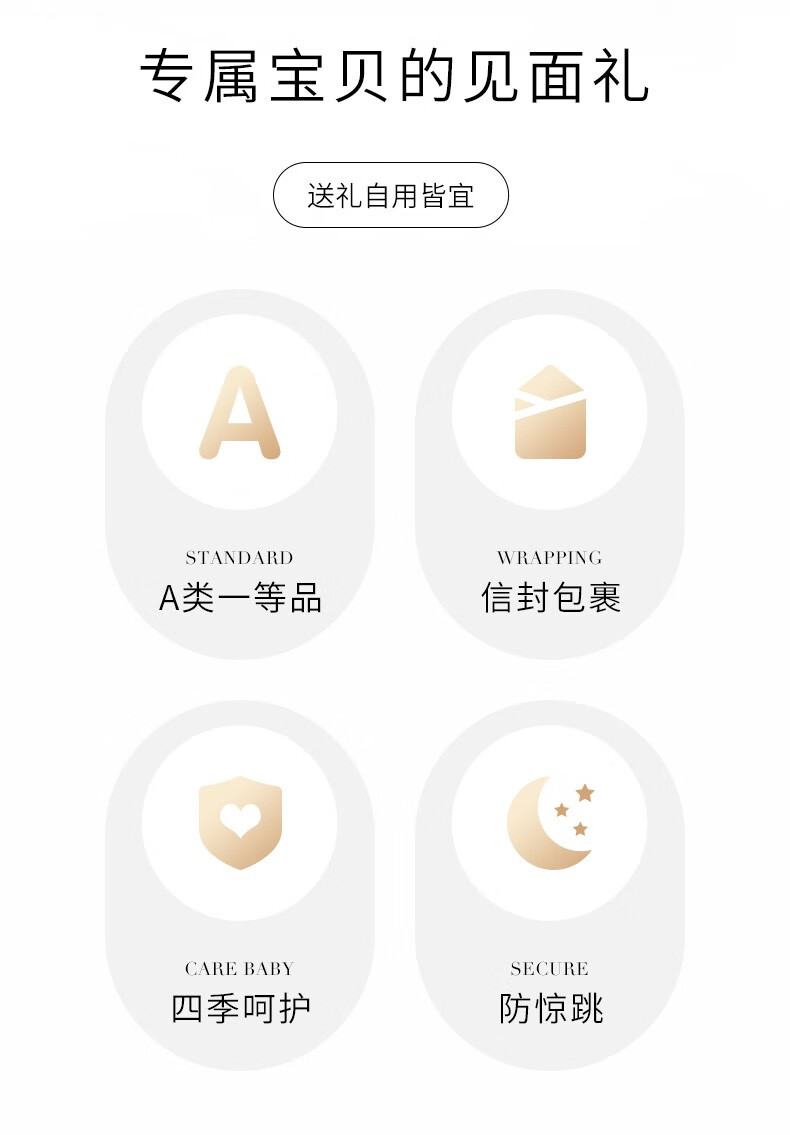 专属宝贝的见面礼

送礼自用皆宜

A

STANDARD
A类一等品

WRAPPING
信封包裹

CARE BABY
四季呵护

SECURE
防惊跳