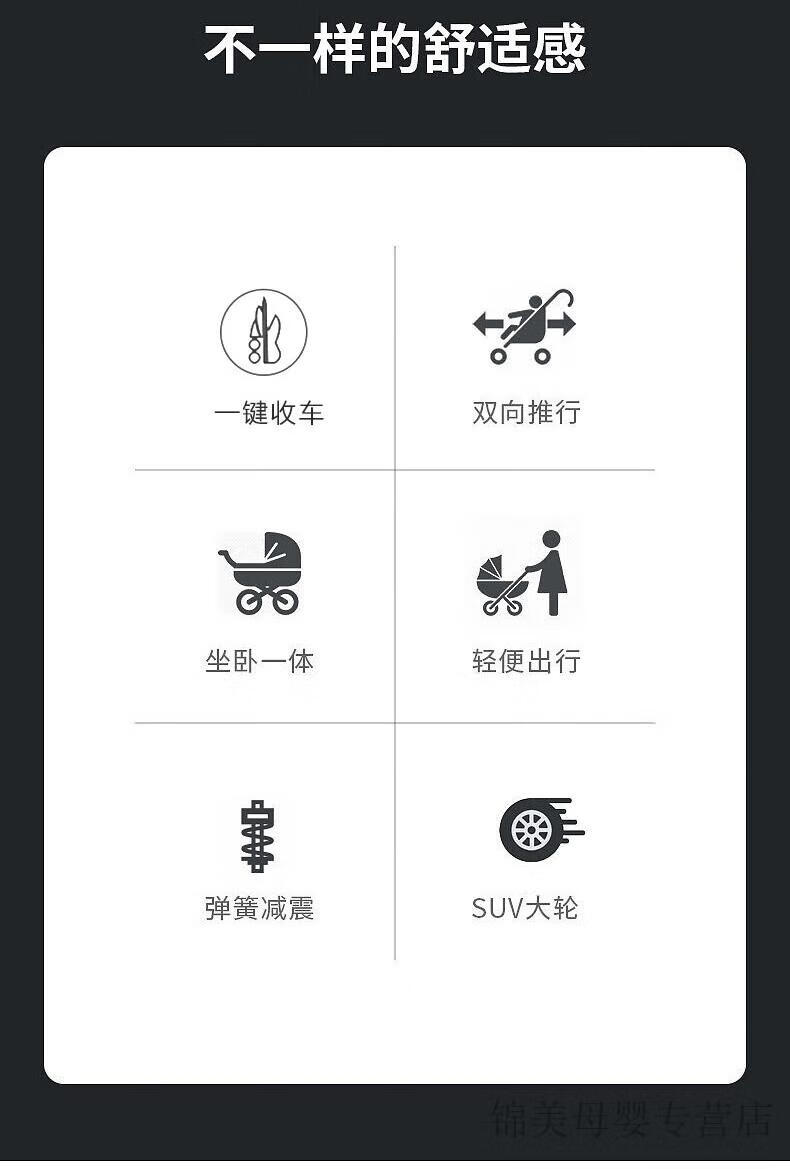 不一样的舒适感

一键收车

双向推行

坐卧一体

轻便出行

弹簧减震

SUV大轮

锦美母婴专营店