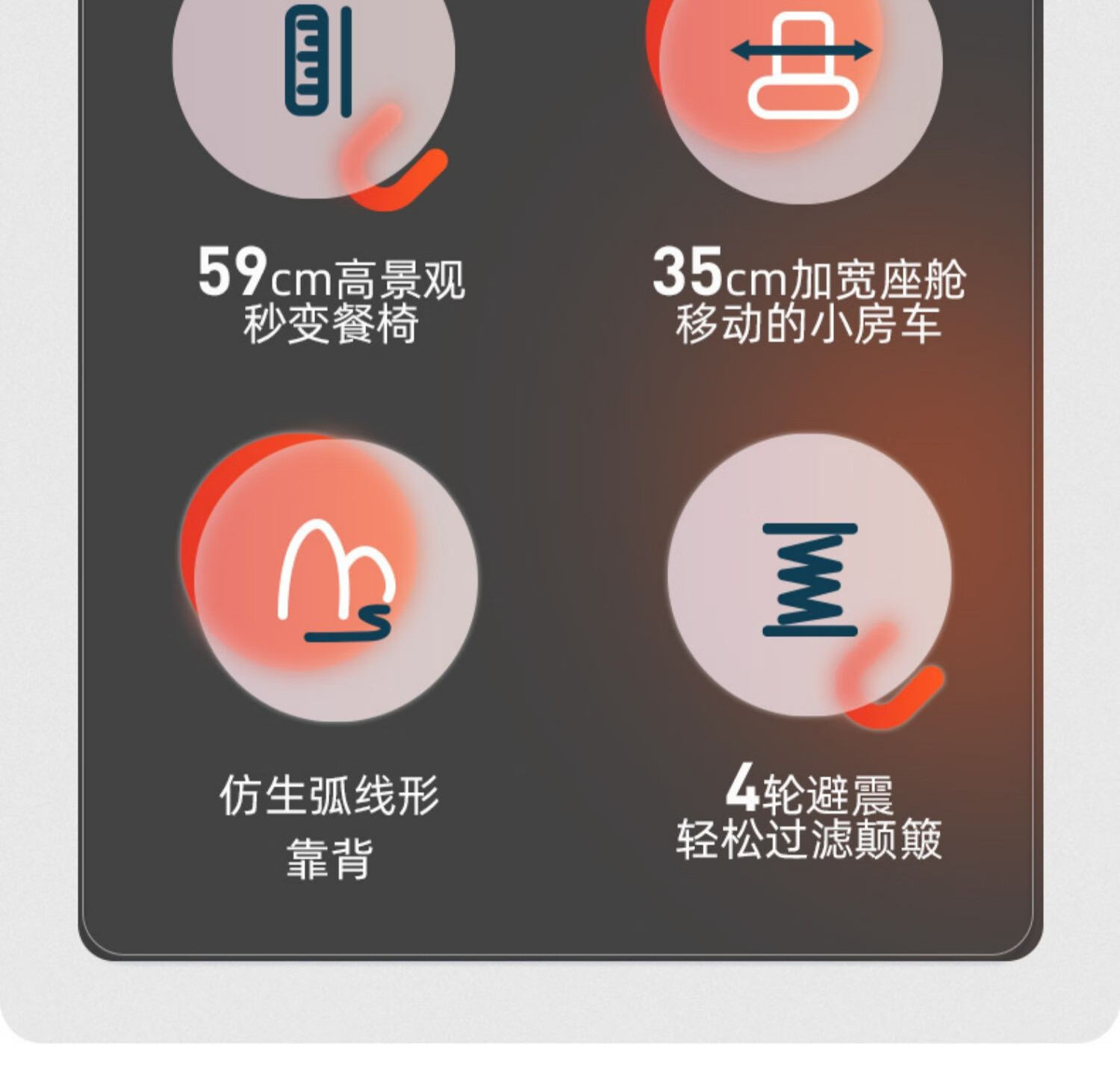 59cm高景观
秒变餐椅

35cm加宽座舱
移动的小房车

仿生弧线形
靠背

4轮避震
轻松过滤颠簸