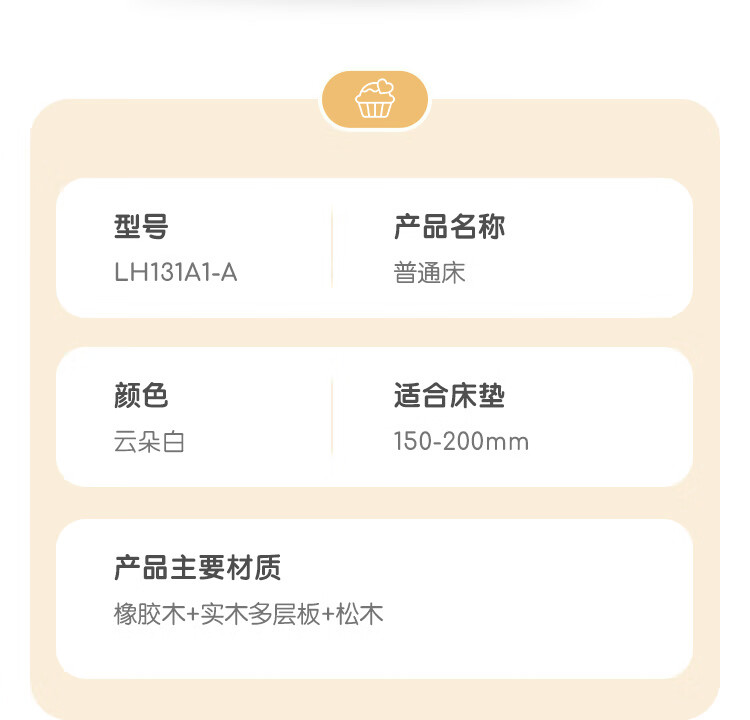 型号
LH131A1-A

产品名称
普通床

颜色
云朵白

适合床垫
150-200mm

产品主要材质
橡胶木+实木多层板+松木