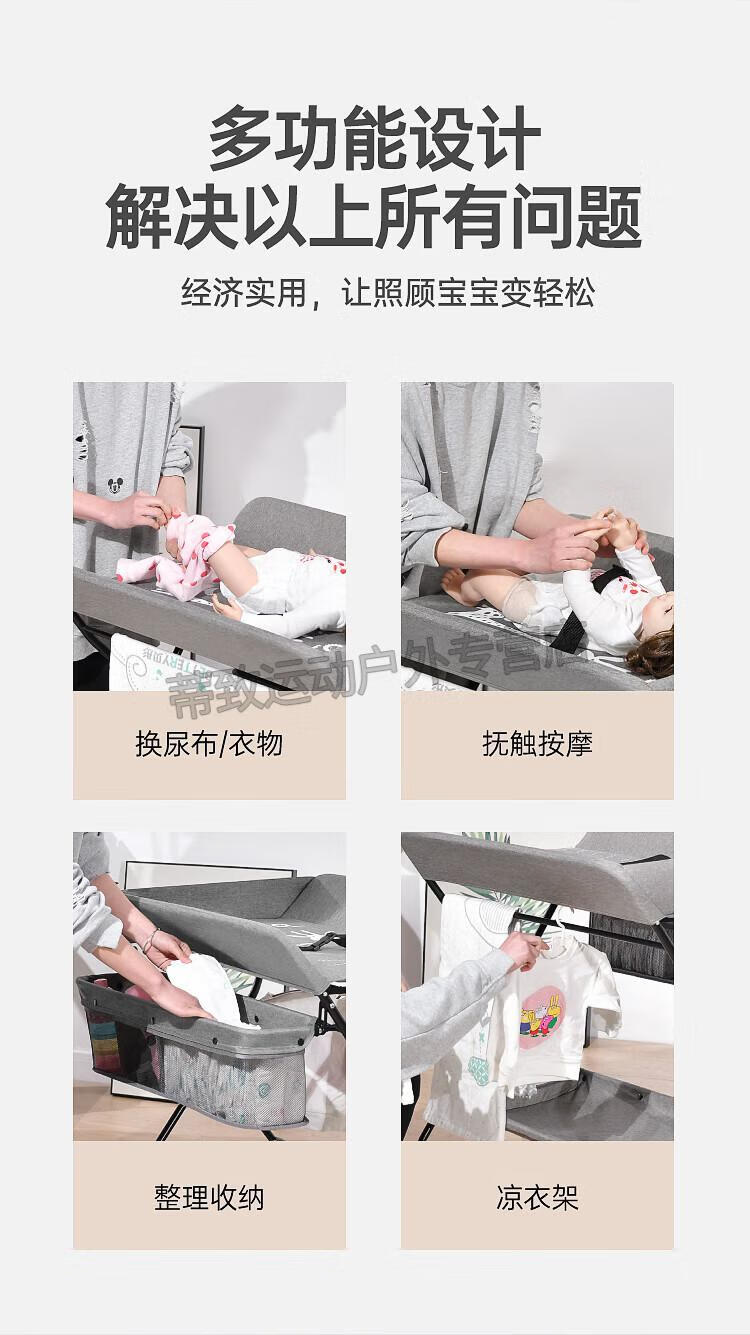 多功能设计
解决以上所有问题

经济实用，让照顾宝宝变轻松

帝致运动户外专营店

换尿布/衣物

抚触按摩

整理收纳

凉衣架