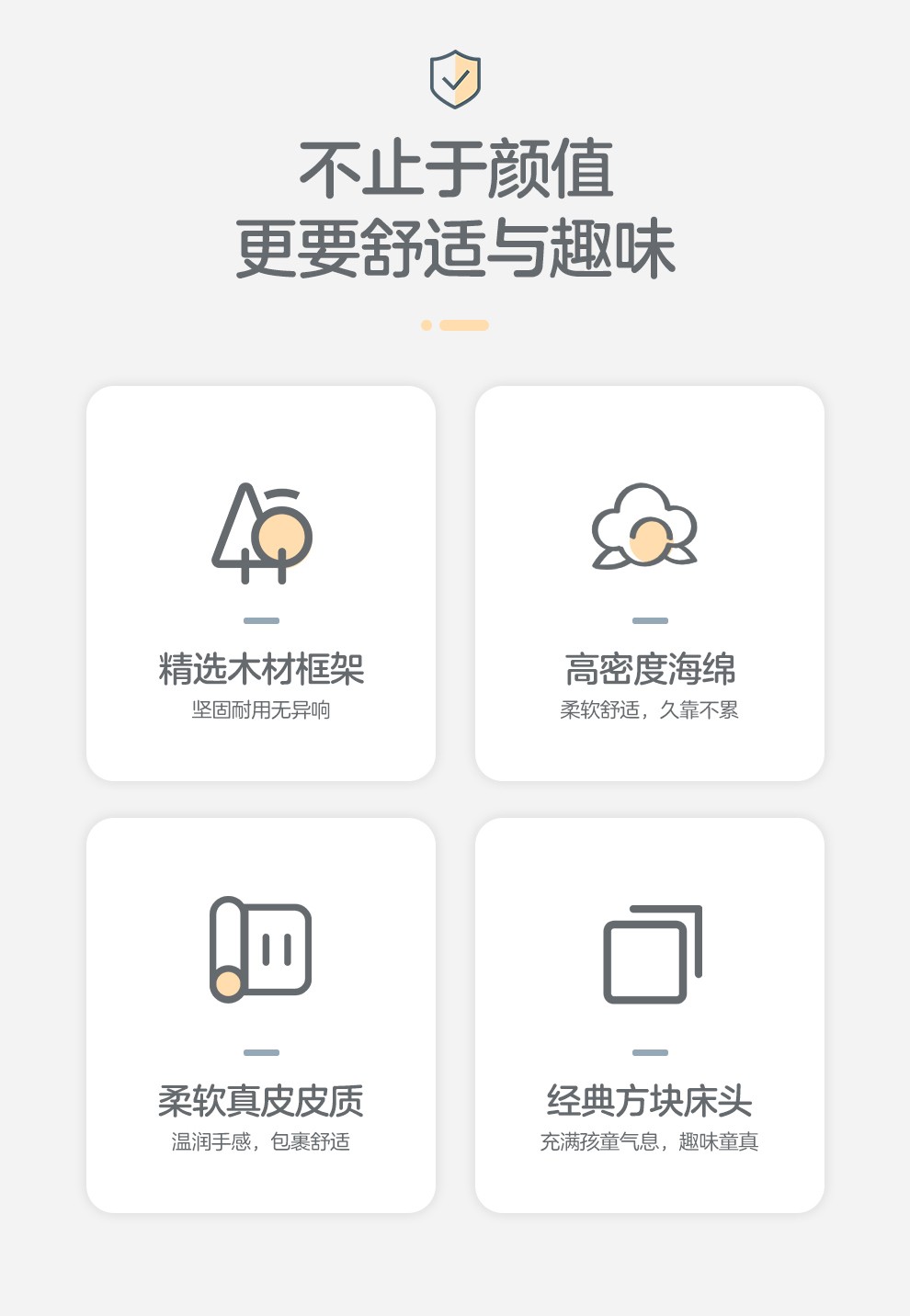 不止于颜值
更要舒适与趣味

精选木材框架
坚固耐用无异响

高密度海绵
柔软舒适，久靠不累

柔软真皮皮质
温润手感，包裹舒适

经典方块床头
充满孩童气息，趣味童真