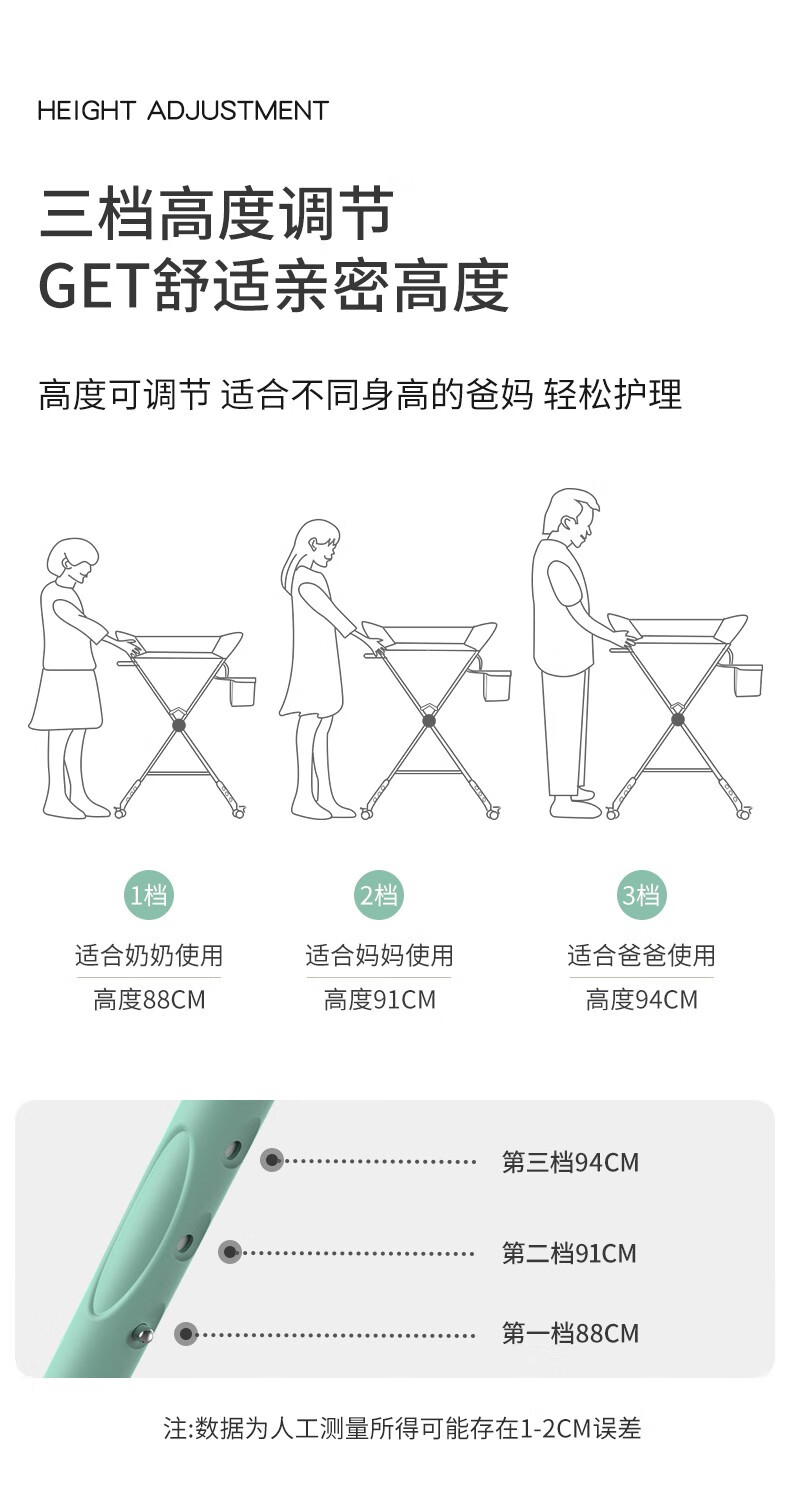 HEIGHT ADJUSTMENT

三档高度调节
GET舒适亲密高度

高度可调节 适合不同身高的爸妈 轻松护理

1档
适合奶奶使用
高度88CM

2档
适合妈妈使用
高度91CM

3档
适合爸爸使用
高度94CM

第三档94CM
第二档91CM
第一档88CM

注:数据为人工测量所得可能存在1-2CM误差