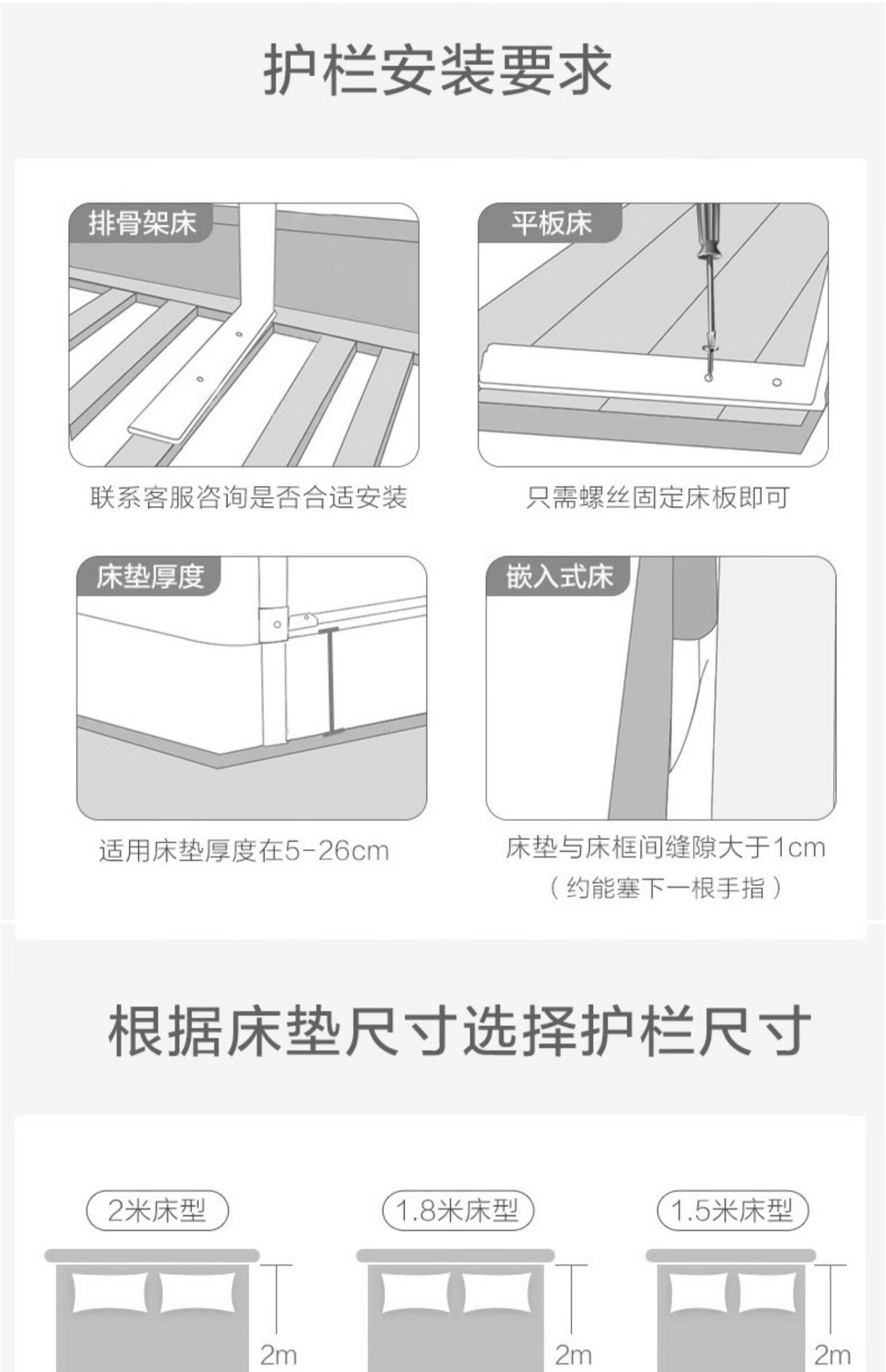 护栏安装要求

排骨架床

联系客服咨询是否合适安装

平板床

只需螺丝固定床板即可

床垫厚度

适用床垫厚度在5-26cm

嵌入式床

床垫与床框间缝隙大于1cm
（约能塞下一根手指）

根据床垫尺寸选择护栏尺寸

2米床型

2m

1.8米床型

2m

1.5米床型

2m